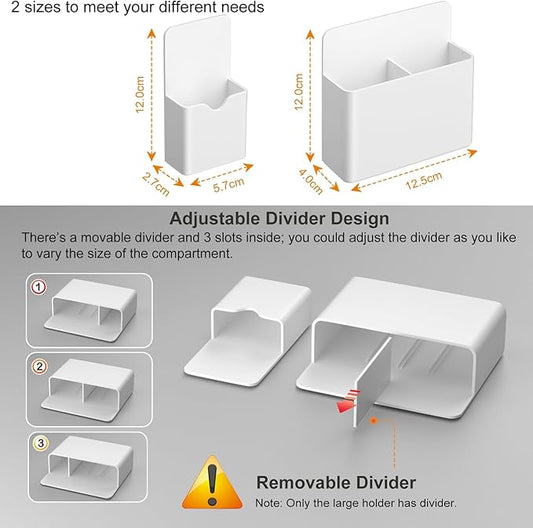 2 sizes to meet your different needs

12.0cm

2.7cm

5.7cm

12.0cm

4.0cm

12.5cm

Adjustable Divider Design

There's a movable divider and 3 slots inside; you could adjust the divider as you like to vary the size of the compartment.

1

2

3

Removable Divider

Note: Only the large holder has divider.