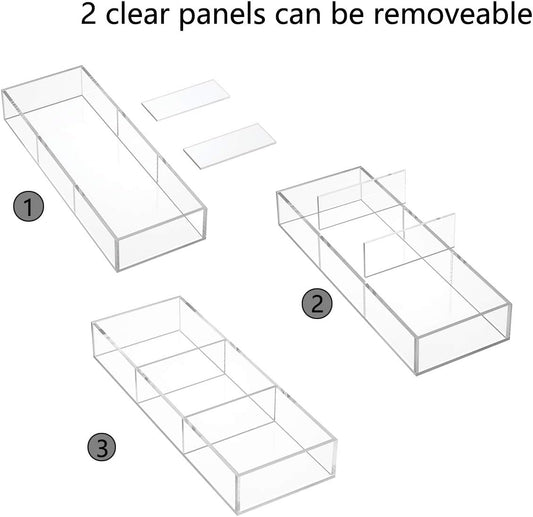 2 clear panels can be removeable

1

2

3