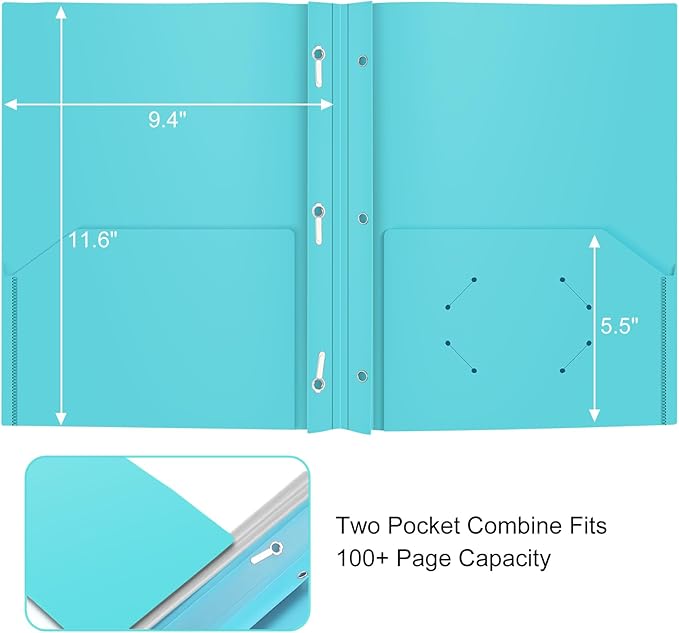 9.4"

11.6"

5.5"

Two Pocket Combine Fits
100+ Page Capacity