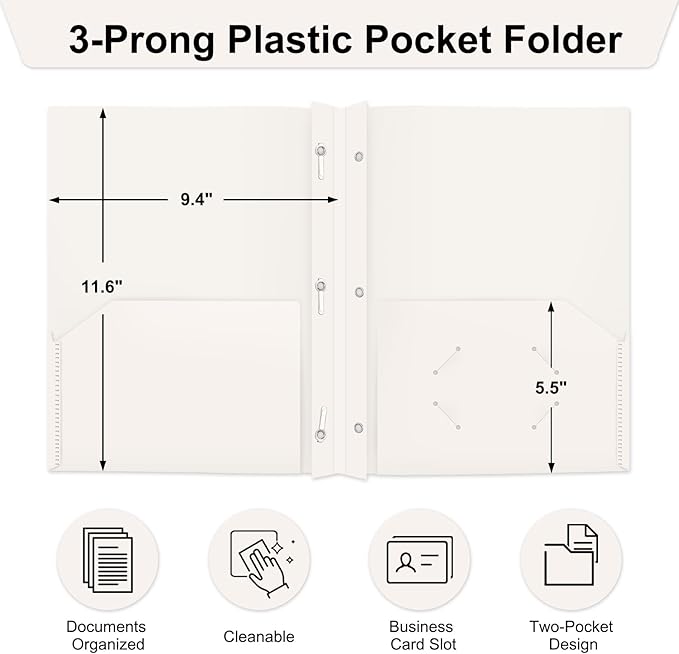 3-Prong Plastic Pocket Folder

9.4"

11.6"

5.5"

Documents Organized

Cleanable

Business Card Slot

Two-Pocket Design