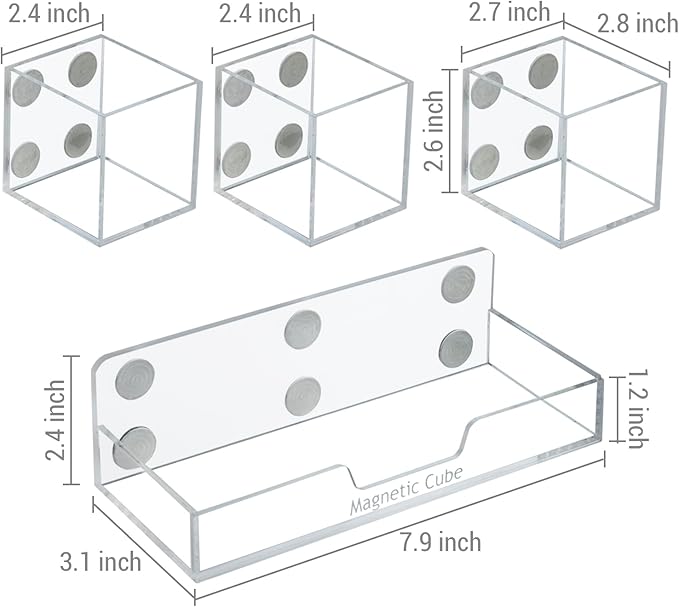 2.4 inch
2.4 inch
2.7 inch
2.8 inch
2.6 inch
2.4 inch
1.2 inch
Magnetic Cube
3.1 inch
7.9 inch