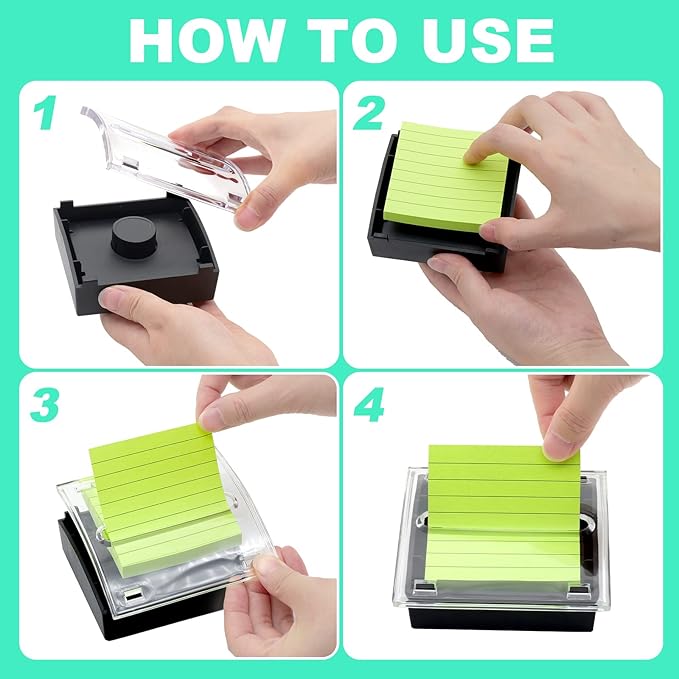 HOW TO USE

1

2

3

4