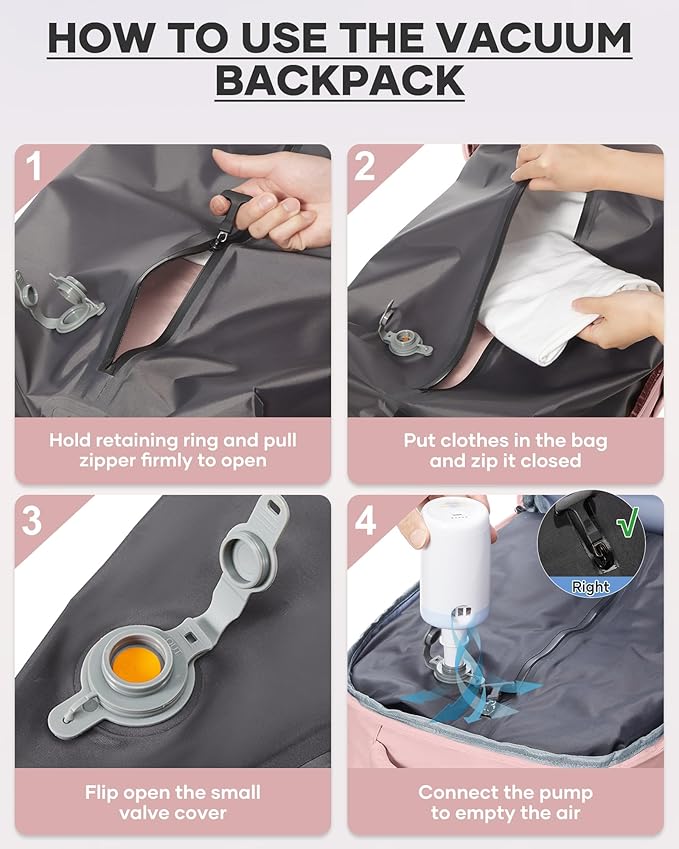 HOW TO USE THE VACUUM BACKPACK

1

Hold retaining ring and pull zipper firmly to open

2

Put clothes in the bag and zip it closed

3

Flip open the small valve cover

4

√

Right

Connect the pump to empty the air