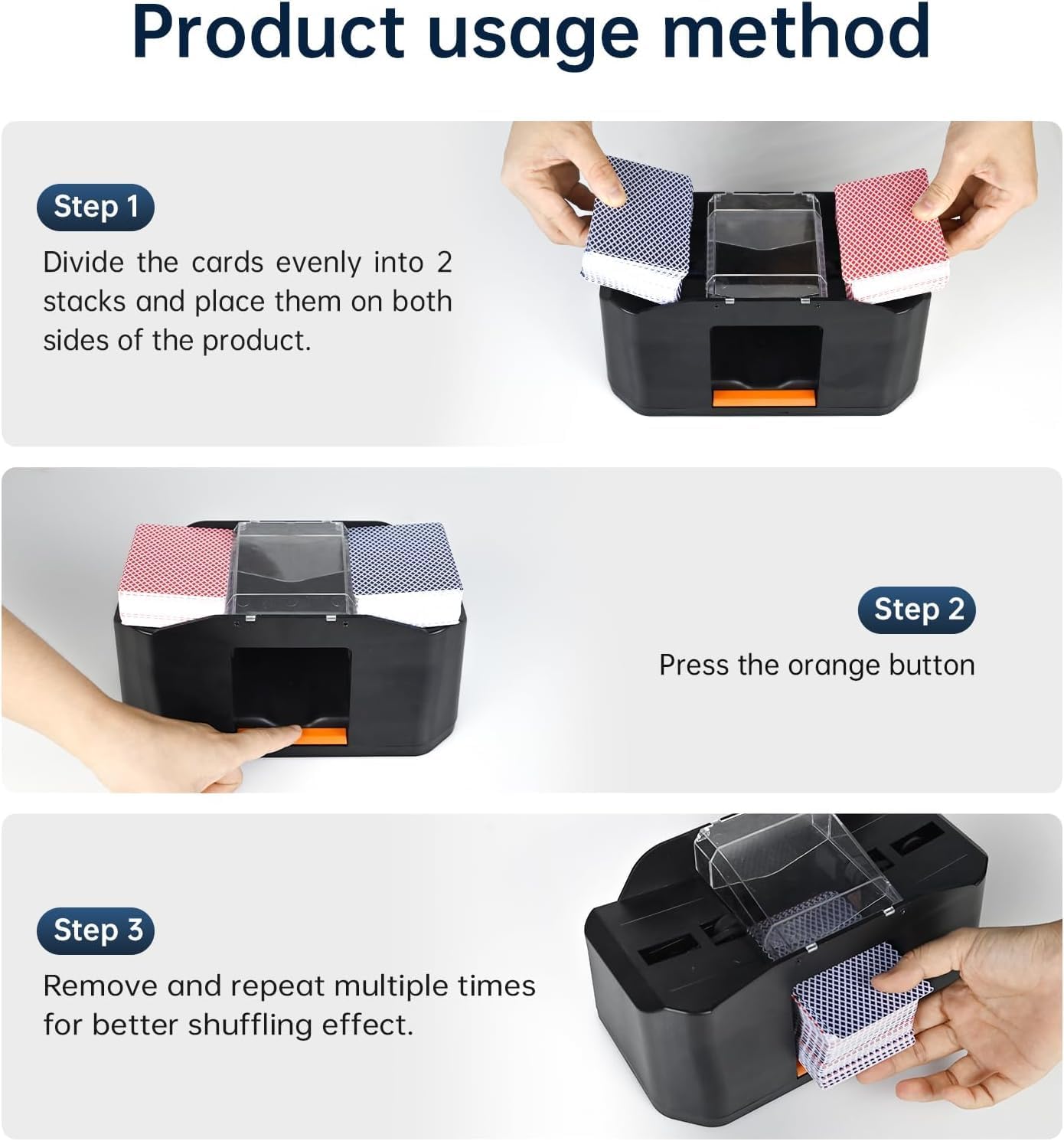 Product usage method

Step 1

Divide the cards evenly into 2 stacks and place them on both sides of the product.

Step 2

Press the orange button

Step 3

Remove and repeat multiple times for better shuffling effect.