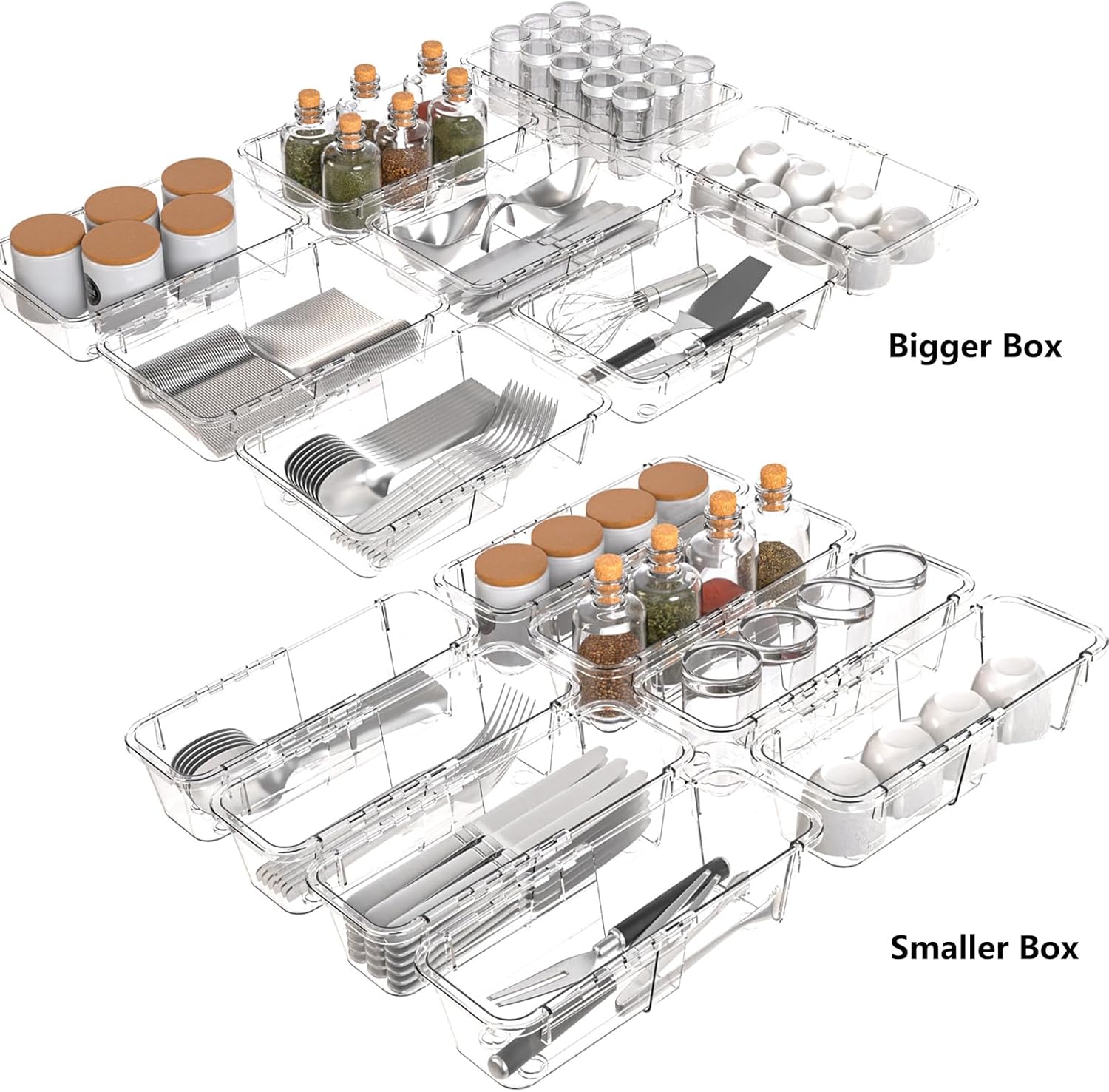 Bigger Box

Smaller Box