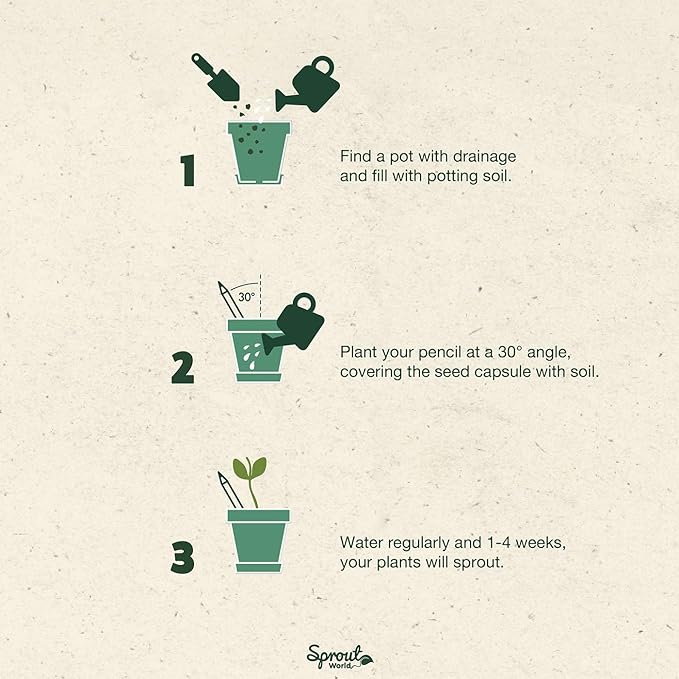 1

Find a pot with drainage and fill with potting soil.

30°

2

Plant your pencil at a 30° angle, covering the seed capsule with soil.

3

Water regularly and 1-4 weeks, your plants will sprout.

Sprout World