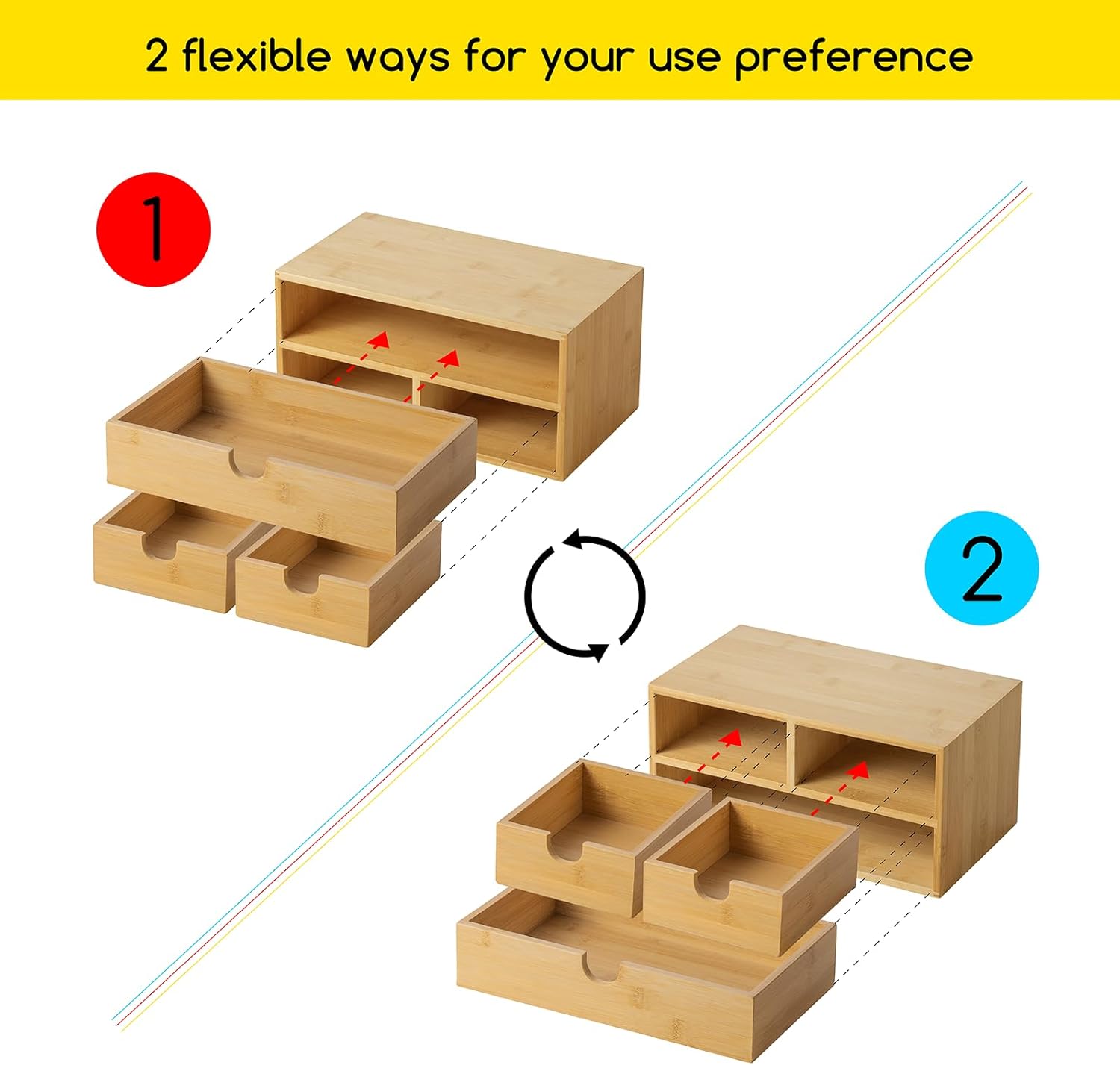 2 flexible ways for your use preference

1

2