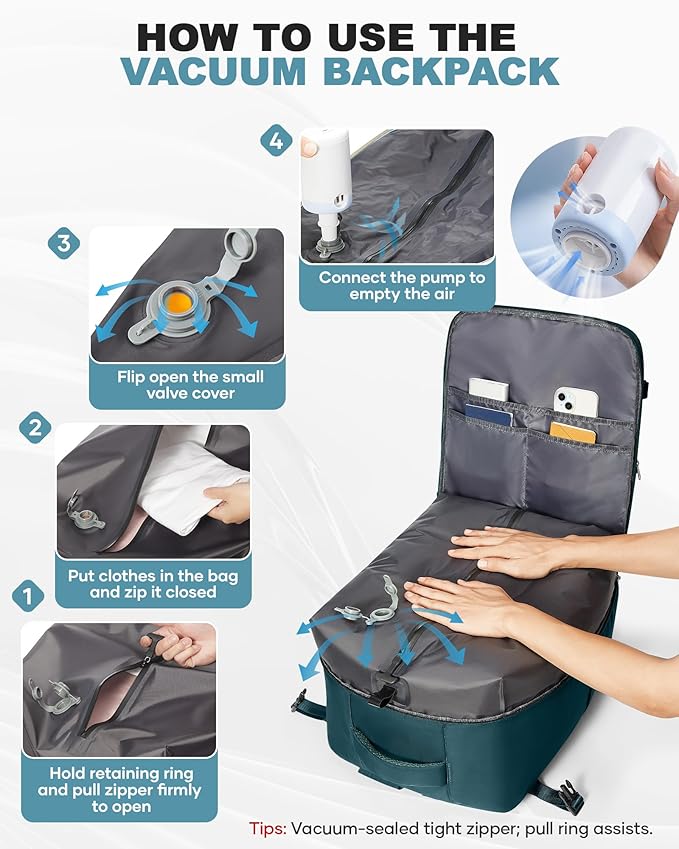 HOW TO USE THE
VACUUM BACKPACK

4
Connect the pump to empty the air

3
Flip open the small valve cover

2
Put clothes in the bag and zip it closed

1
Hold retaining ring and pull zipper firmly to open

Tips: Vacuum-sealed tight zipper; pull ring assists.