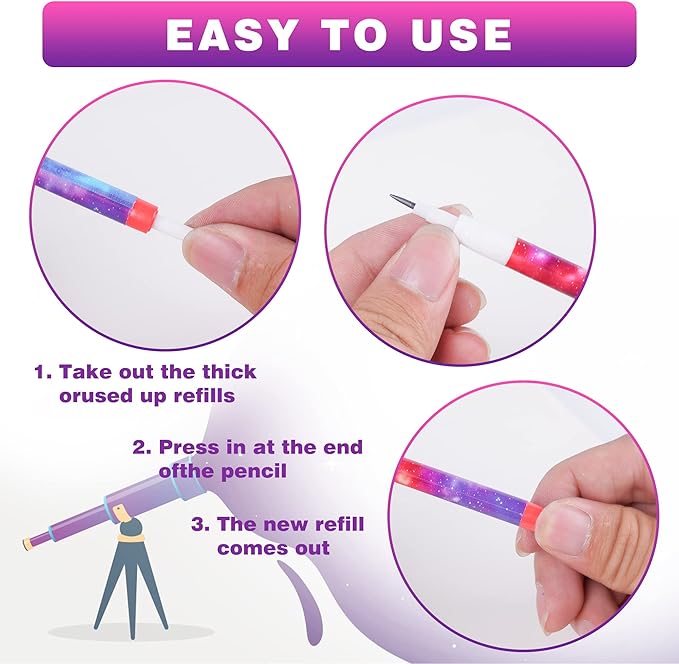 EASY TO USE

1. Take out the thick orused up refills

2. Press in at the end ofthe pencil

3. The new refill comes out