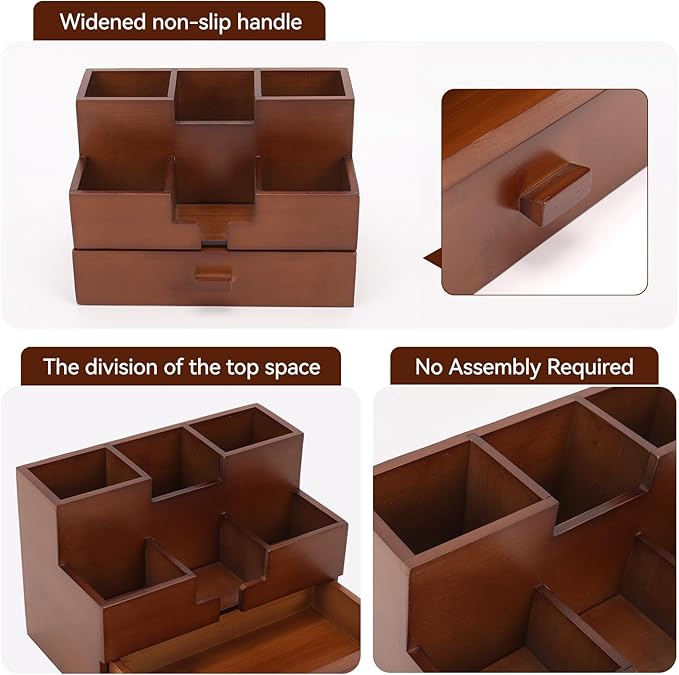 Widened non-slip handle

The division of the top space

No Assembly Required