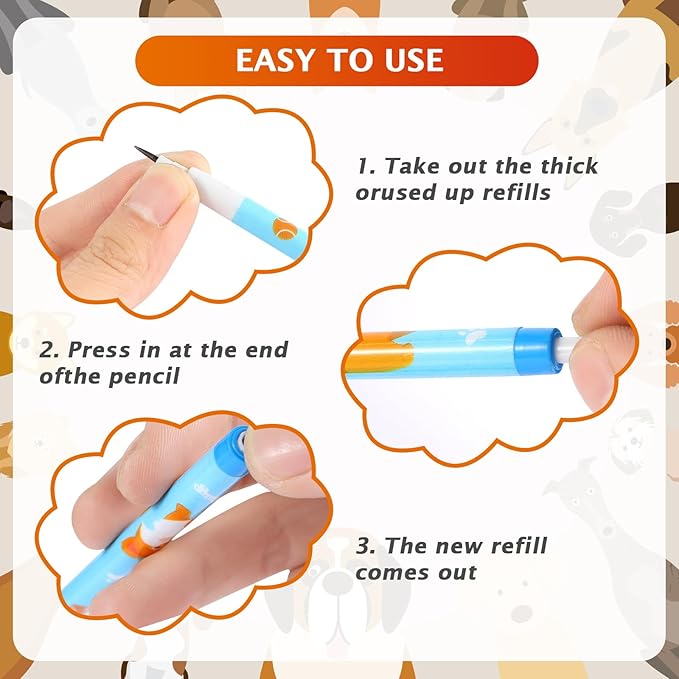 EASY TO USE

1. Take out the thick orused up refills

2. Press in at the end ofthe pencil

3. The new refill comes out