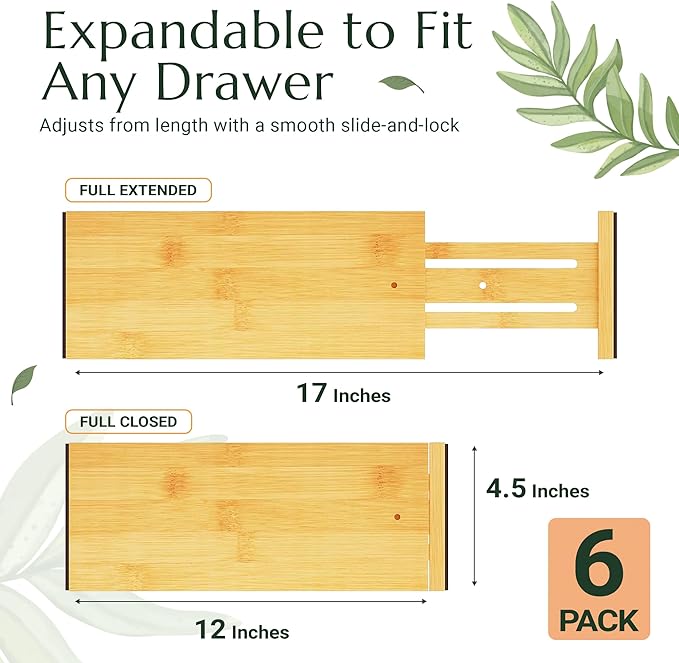 Expandable to Fit Any Drawer

Adjusts from length with a smooth slide-and-lock

FULL EXTENDED

17 Inches

FULL CLOSED

4.5 Inches

12 Inches

6 PACK