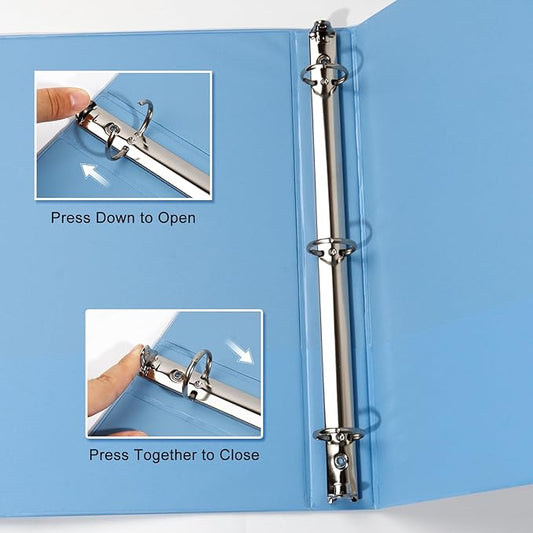 Press Down to Open

Press Together to Close