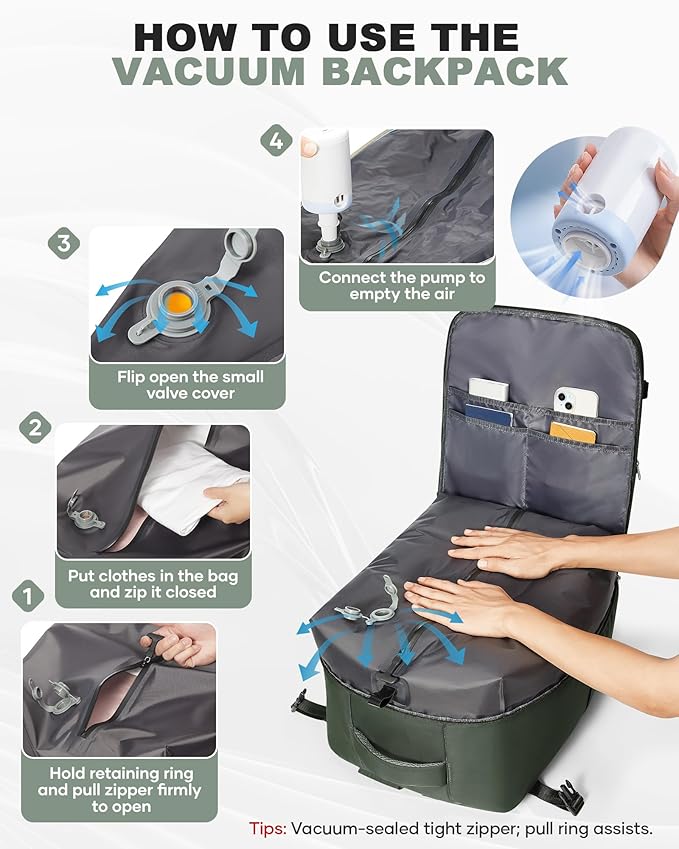 HOW TO USE THE
VACUUM BACKPACK

4

Connect the pump to empty the air

3

Flip open the small valve cover

2

Put clothes in the bag and zip it closed

1

Hold retaining ring and pull zipper firmly to open

Tips: Vacuum-sealed tight zipper; pull ring assists.