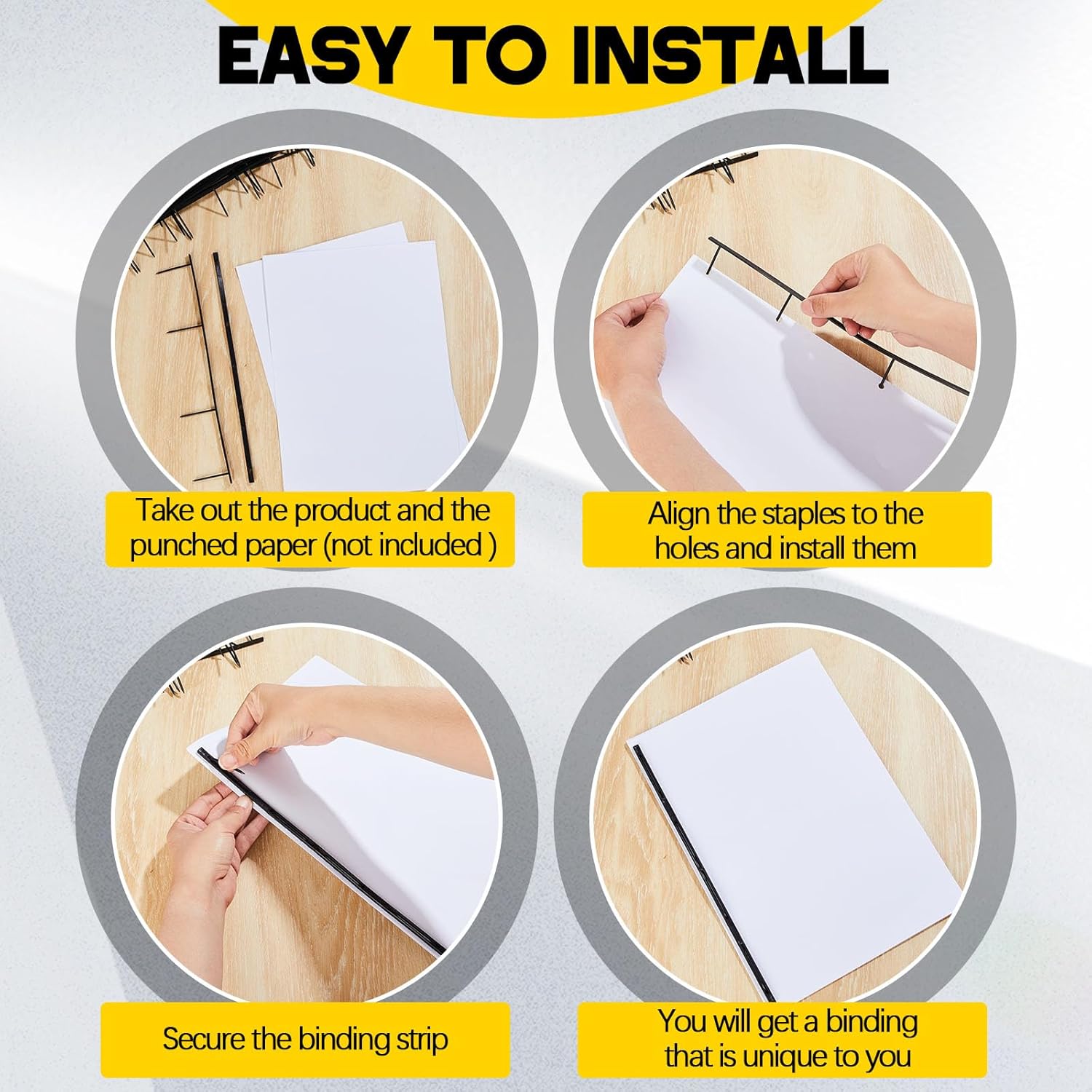 EASY TO INSTALL

Take out the product and the punched paper (not included )

Align the staples to the holes and install them

Secure the binding strip

You will get a binding that is unique to you