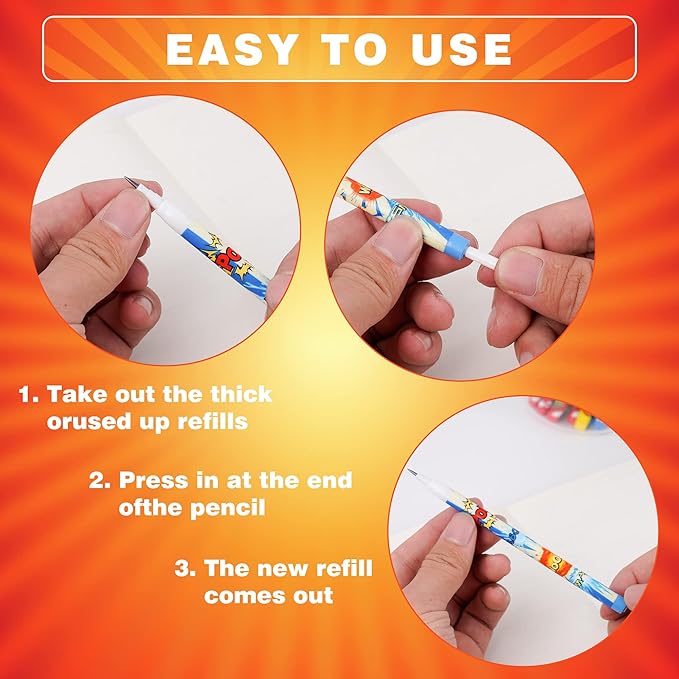 EASY TO USE

1. Take out the thick orused up refills

2. Press in at the end ofthe pencil

3. The new refill comes out