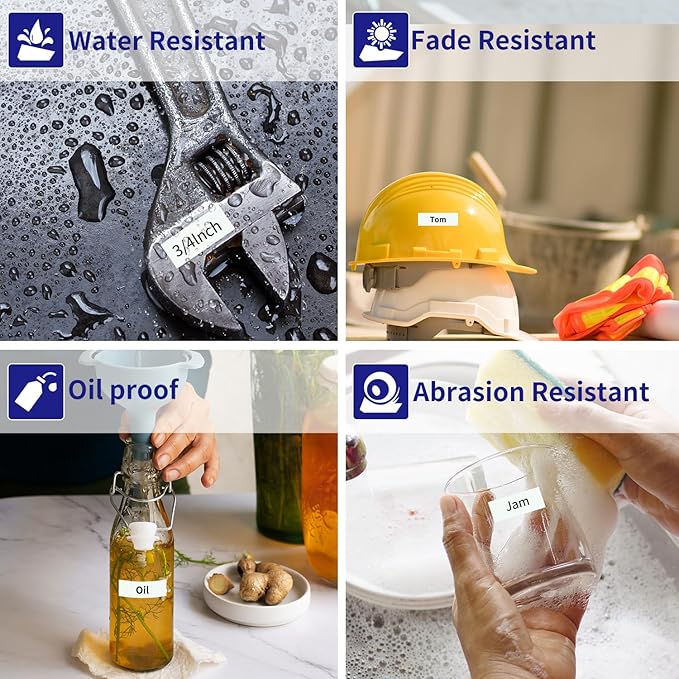 Water Resistant

3/4Inch

Fade Resistant

Tom

Oil proof

Oil

Abrasion Resistant

Jam